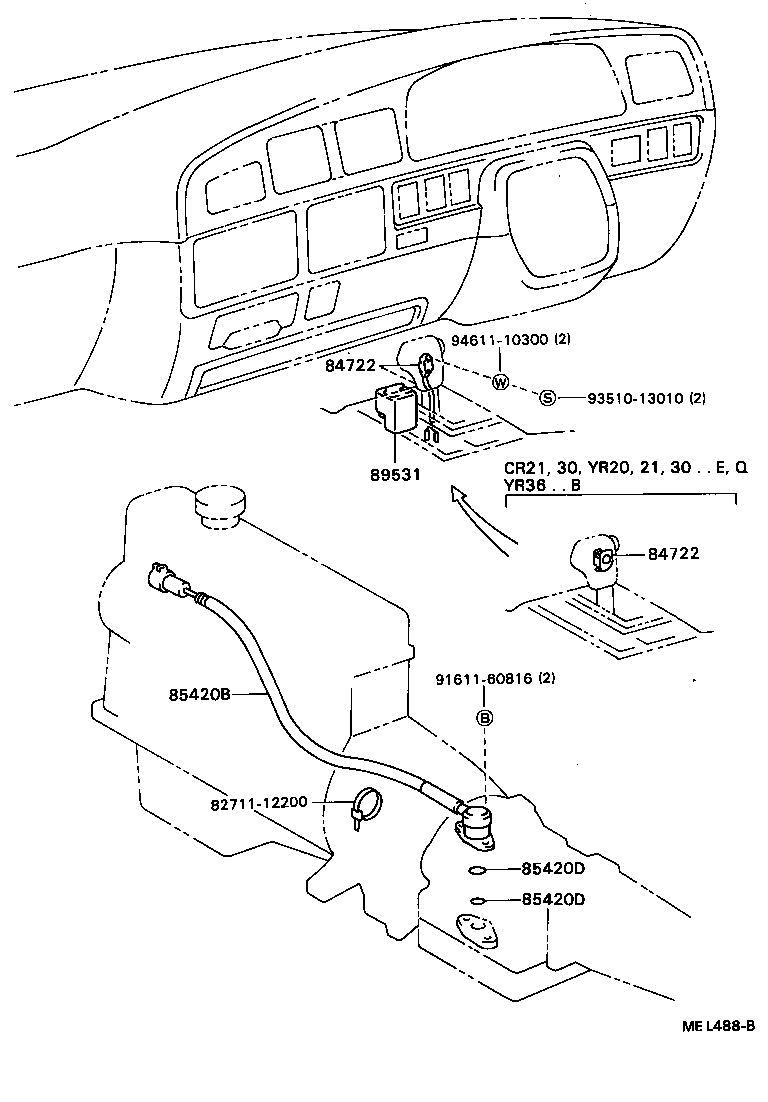 94611-10300 (2)
84722
Ⓦ
Ⓢ
93510-13010 (2)
89531
CR21, 30, YR20, 21, 30 . . E, Q
YR36 . . B
84722
85420B
91611-60816 (2)
Ⓑ
82711-12200
85420D
85420D
ME L488-B