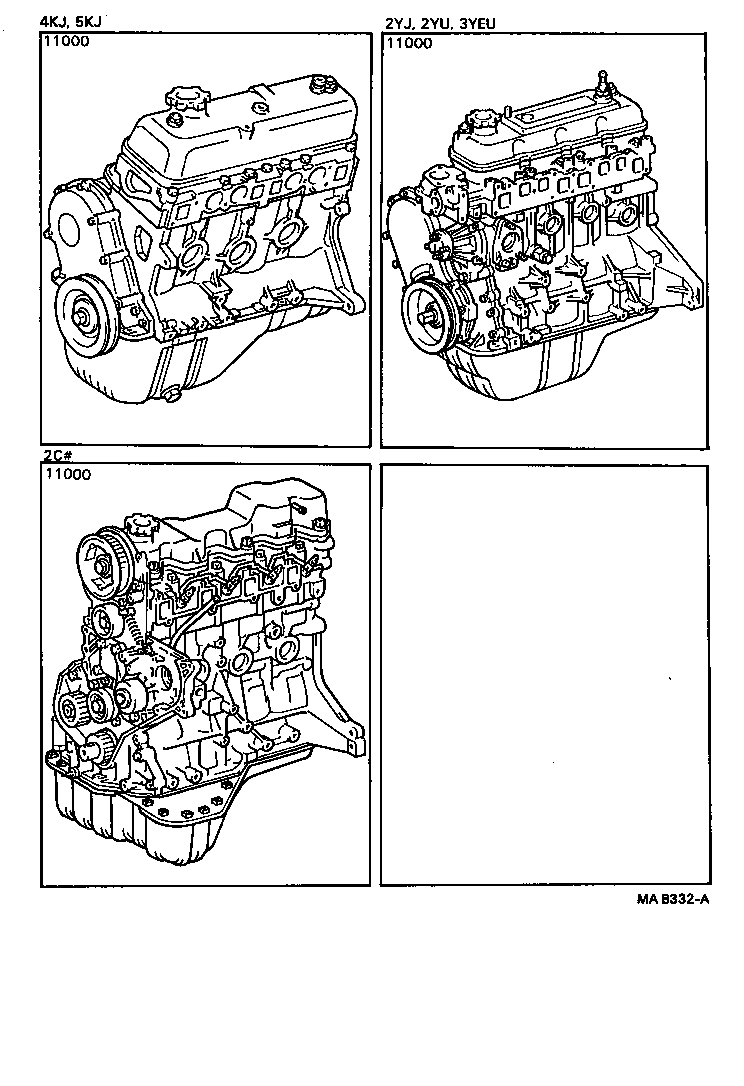 4KJ, 5KJ
11000

2YJ, 2YU, 3YEU
11000

2C#
11000

MA B332-A